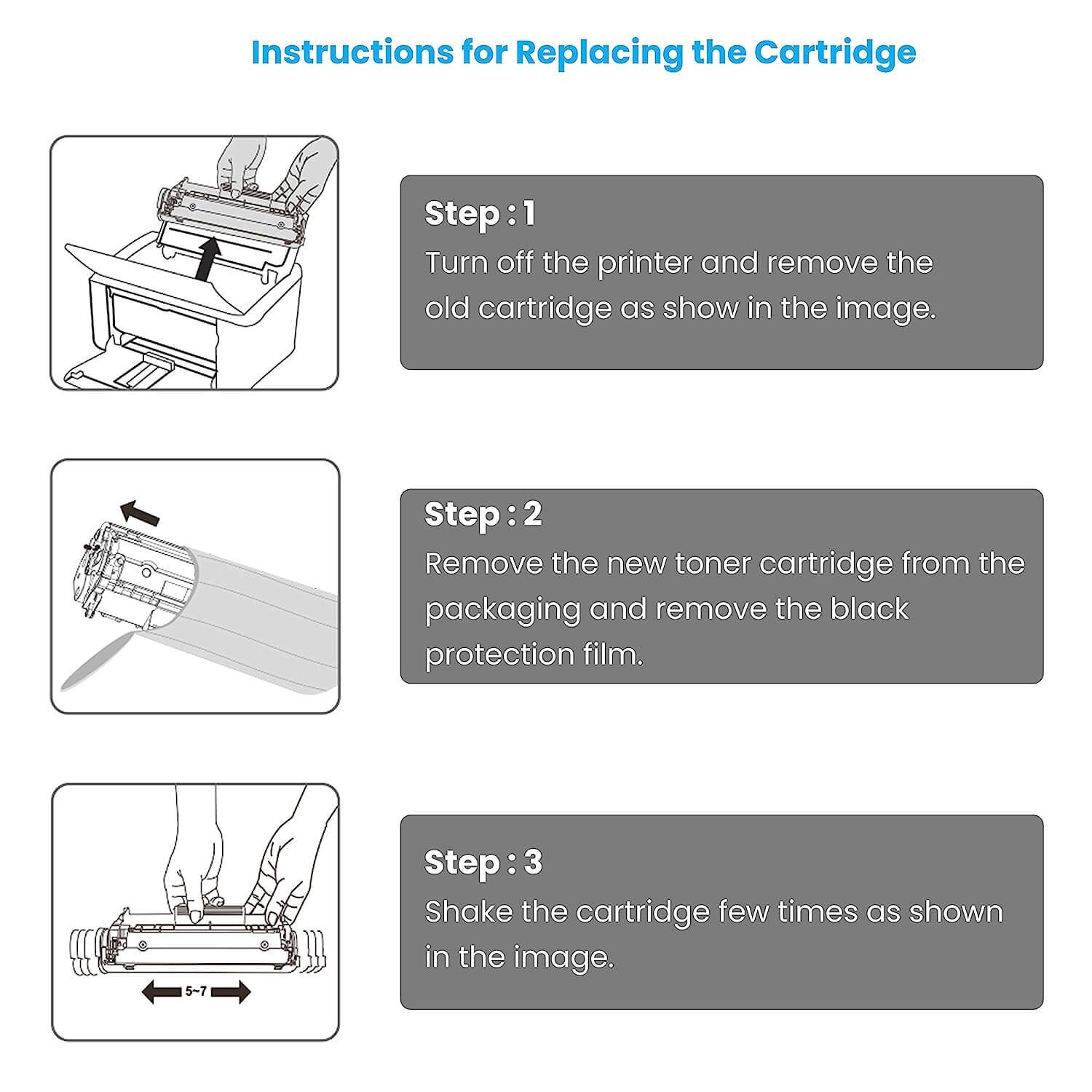 Instructions for Replacing the Cartridge

Step : 1
Turn off the printer and remove the old cartridge as show in the image.

Step : 2
Remove the new toner cartridge from the packaging and remove the black protection film.

5~7

Step : 3
Shake the cartridge few times as shown in the image.