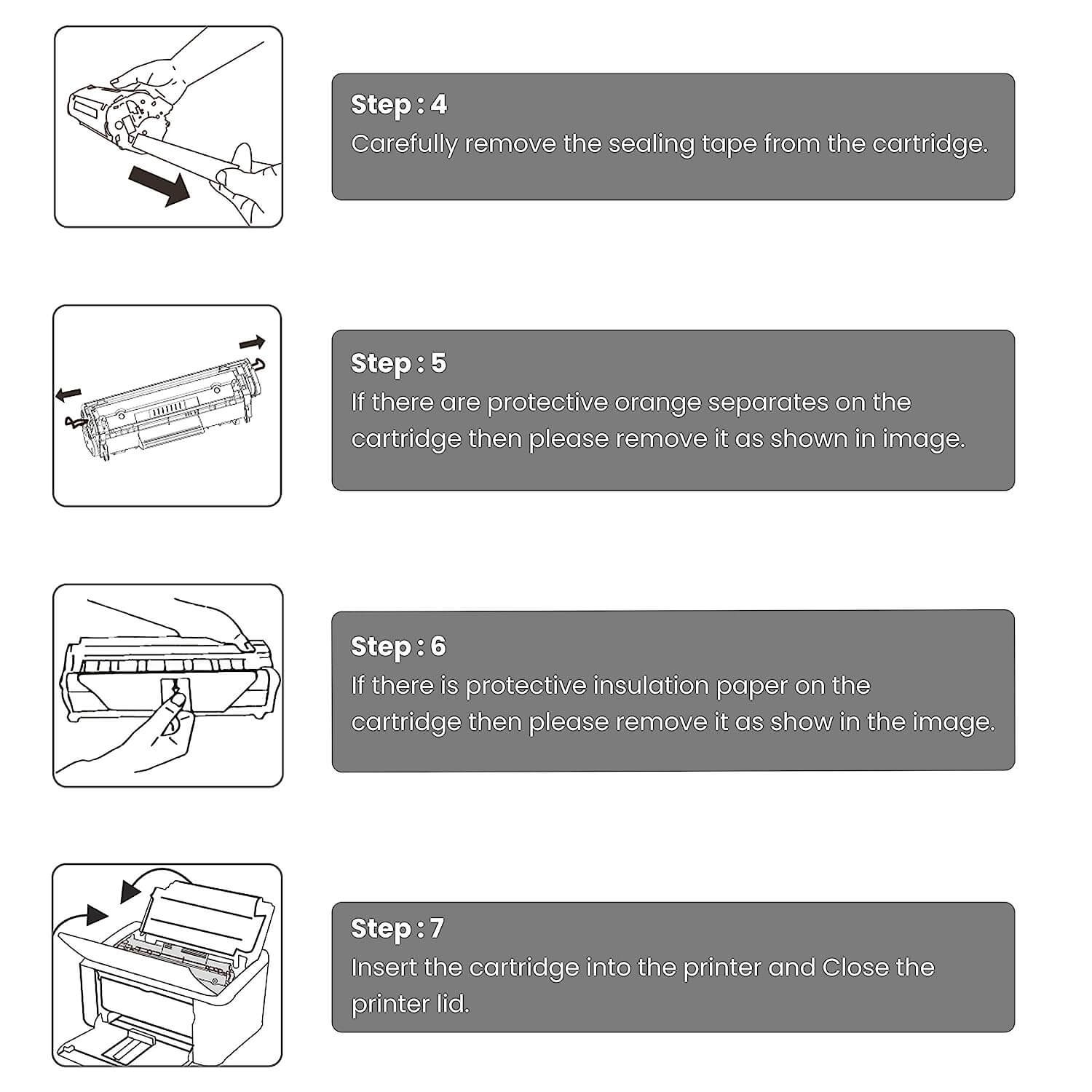 Step : 4
Carefully remove the sealing tape from the cartridge.

Step : 5
If there are protective orange separates on the cartridge then please remove it as shown in image.

Step : 6
If there is protective insulation paper on the cartridge then please remove it as show in the image.

Step : 7
Insert the cartridge into the printer and Close the printer lid.