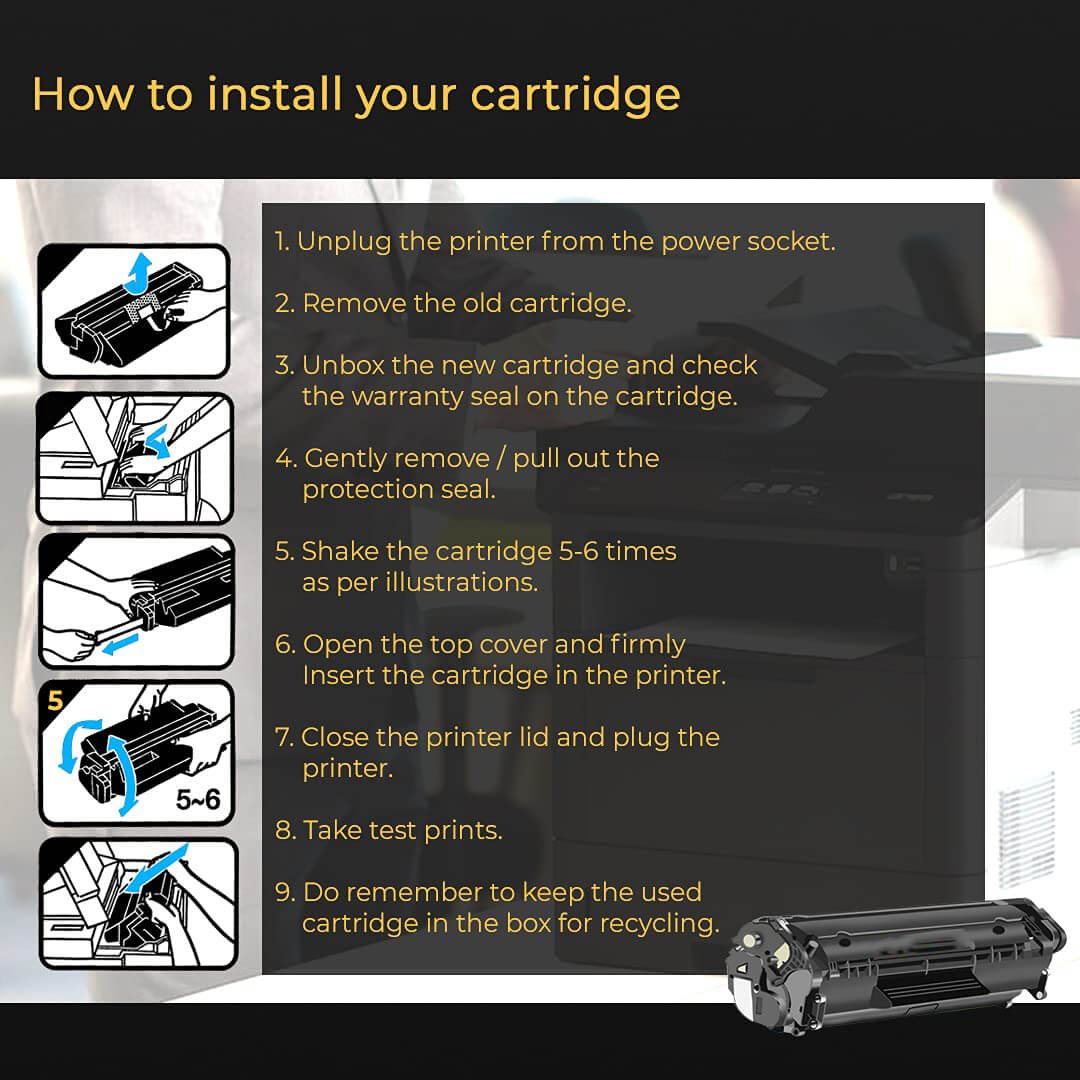 How to install your cartridge

5

5~6

1. Unplug the printer from the power socket.

2. Remove the old cartridge.

3. Unbox the new cartridge and check the warranty seal on the cartridge.

4. Gently remove / pull out the protection seal.

5. Shake the cartridge 5-6 times as per illustrations.

6. Open the top cover and firmly Insert the cartridge in the printer.

7. Close the printer lid and plug the printer.

8. Take test prints.

9. Do remember to keep the used cartridge in the box for recycling.