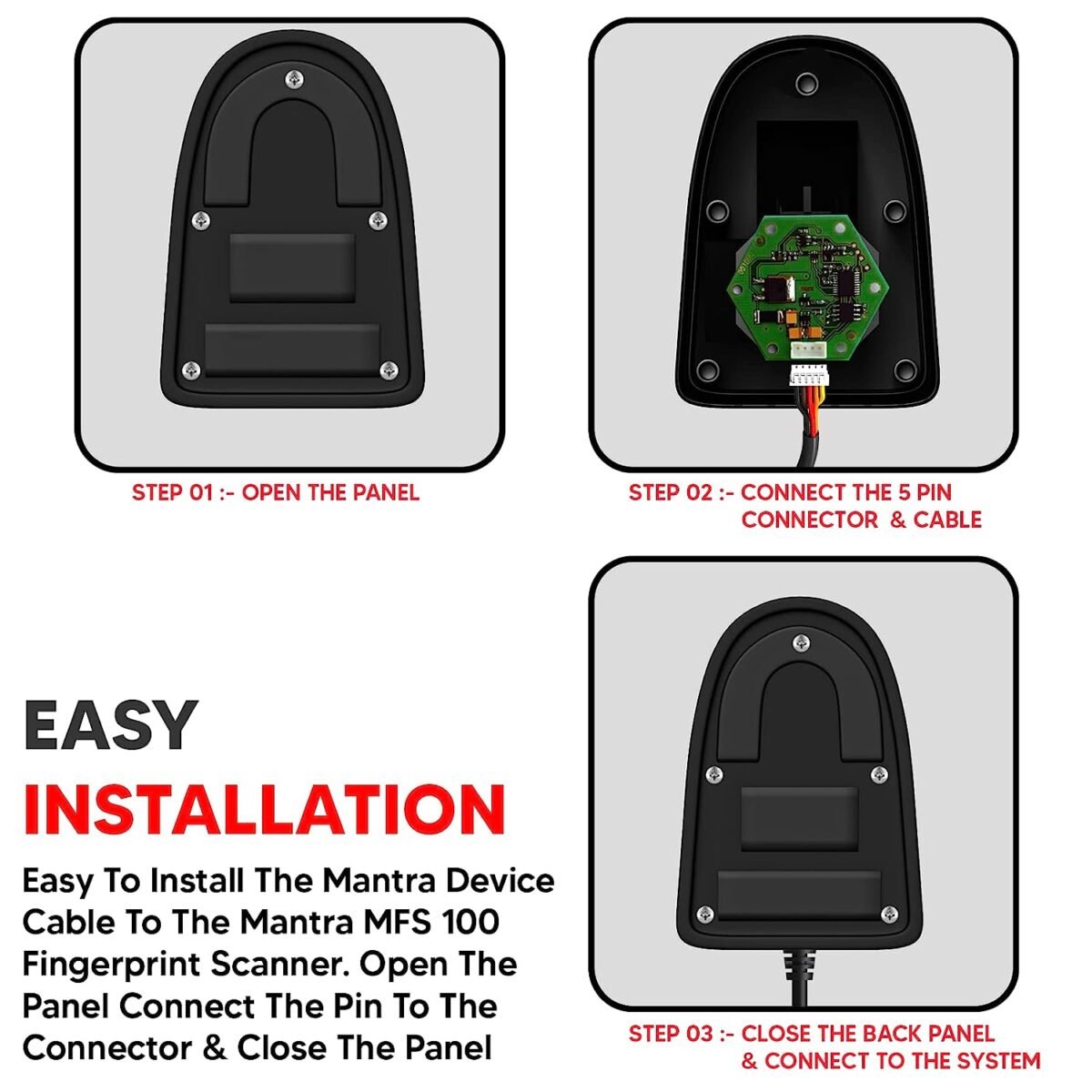 STEP 01 :- OPEN THE PANEL

STEP 02 :- CONNECT THE 5 PIN CONNECTOR & CABLE

EASY

INSTALLATION

Easy To Install The Mantra Device Cable To The Mantra MFS 100 Fingerprint Scanner. Open The Panel Connect The Pin To The Connector & Close The Panel

STEP 03 :- CLOSE THE BACK PANEL & CONNECT TO THE SYSTEM