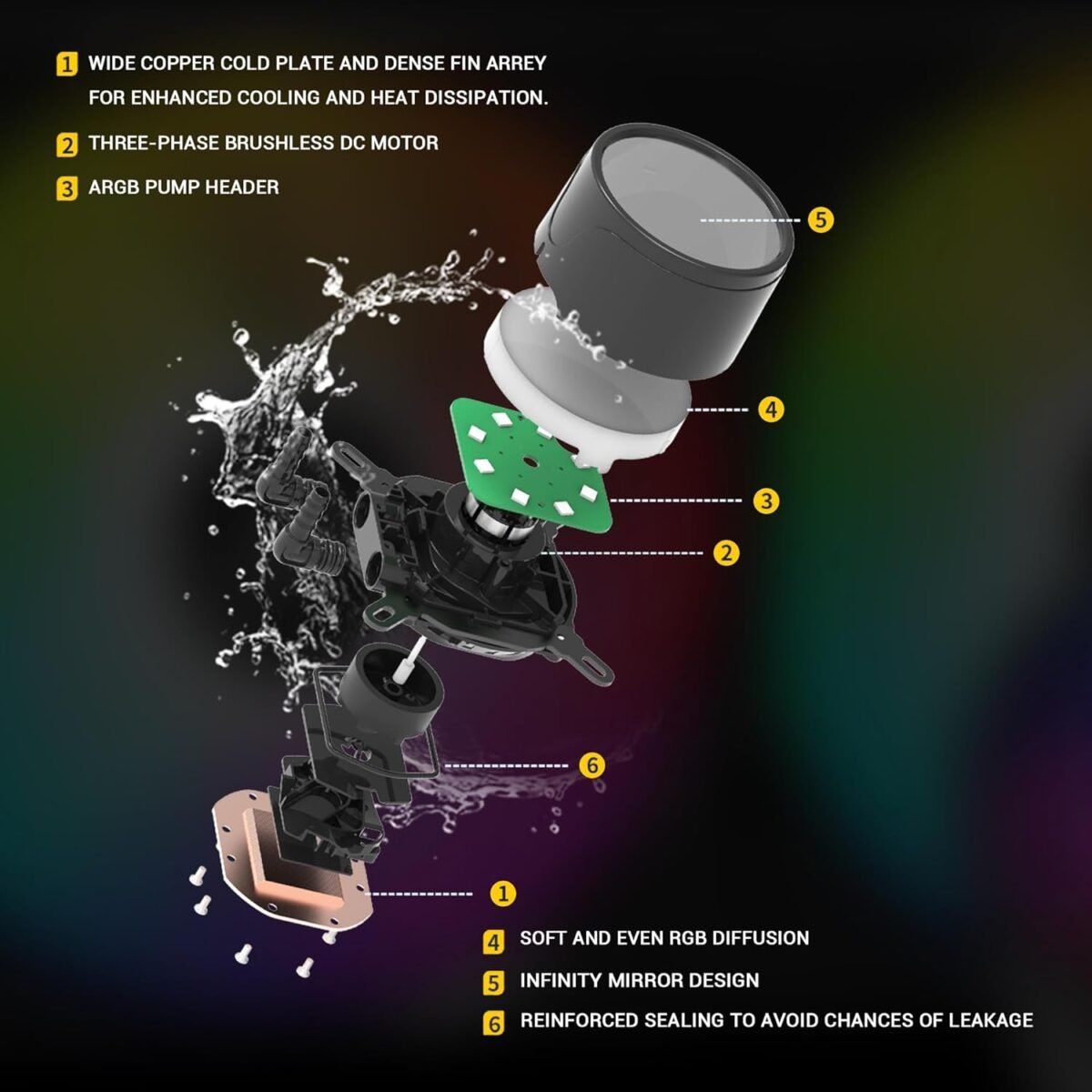 1 WIDE COPPER COLD PLATE AND DENSE FIN ARREY FOR ENHANCED COOLING AND HEAT DISSIPATION.

2 THREE-PHASE BRUSHLESS DC MOTOR

3 ARGB PUMP HEADER

5

4

3

2

6

1

4 SOFT AND EVEN RGB DIFFUSION

5 INFINITY MIRROR DESIGN

6 REINFORCED SEALING TO AVOID CHANCES OF LEAKAGE