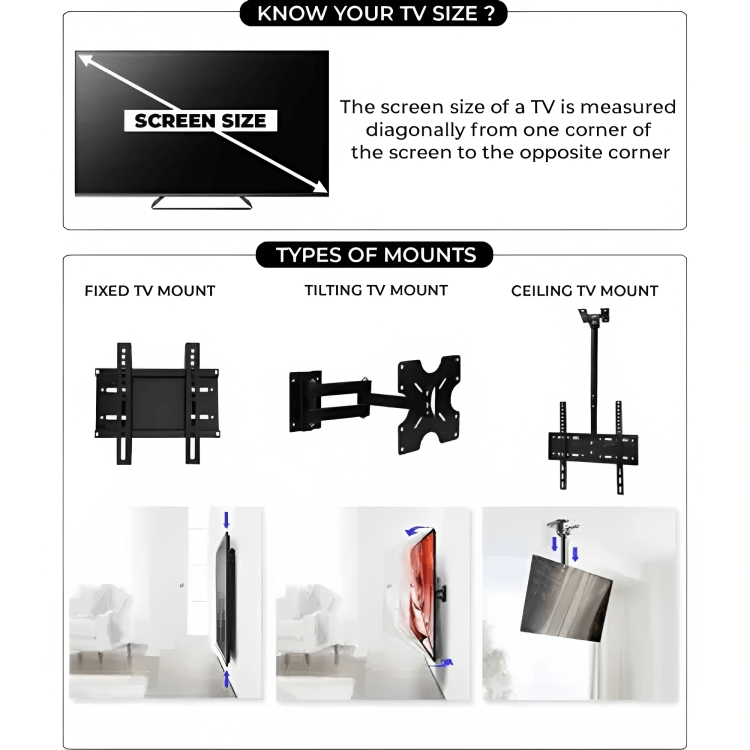 KNOW YOUR TV SIZE ?

SCREEN SIZE

The screen size of a TV is measured diagonally from one corner of the screen to the opposite corner

TYPES OF MOUNTS

FIXED TV MOUNT

TILTING TV MOUNT

CEILING TV MOUNT